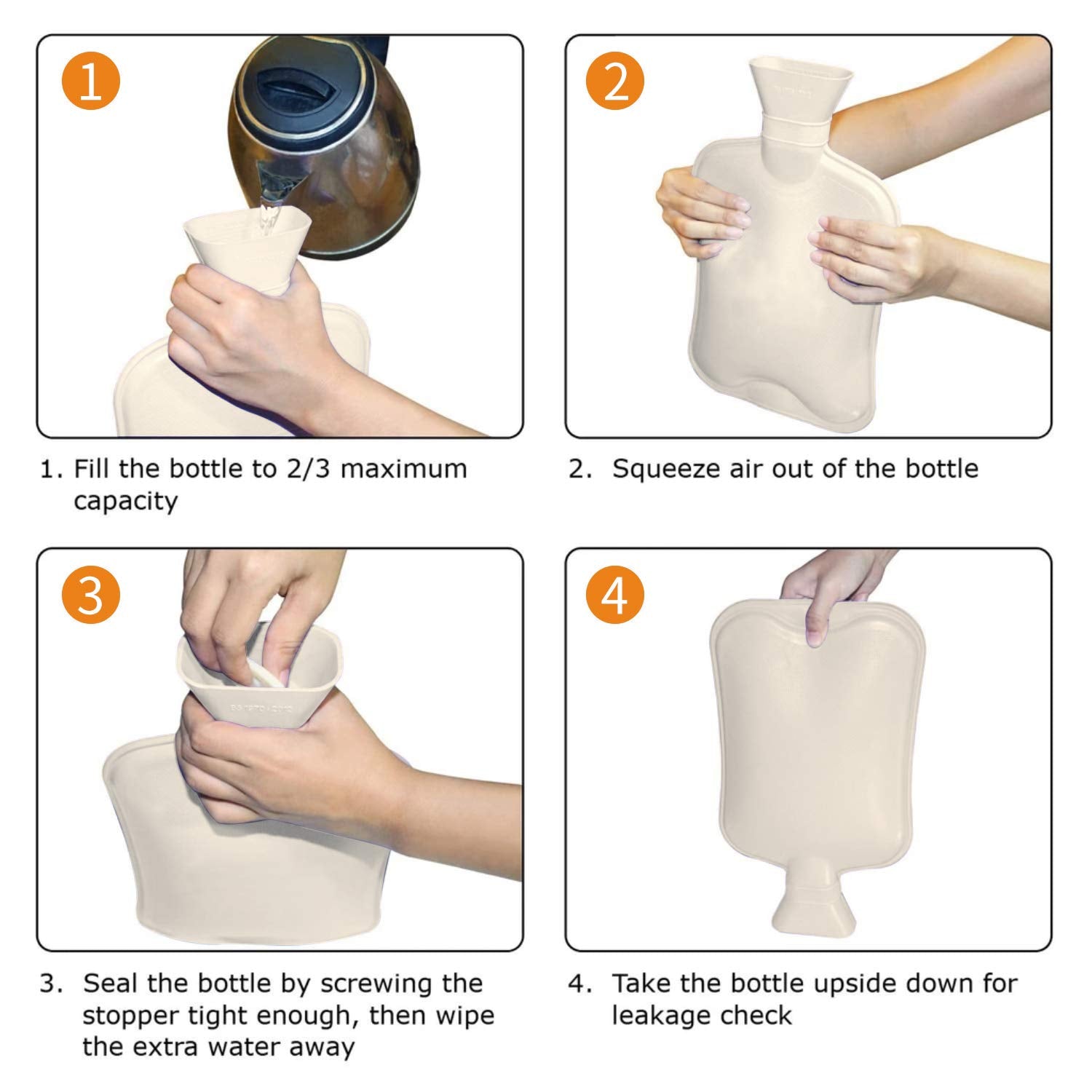 1

1. Fill the bottle to 2/3 maximum capacity

2

2. Squeeze air out of the bottle

3

3. Seal the bottle by screwing the stopper tight enough, then wipe the extra water away

4

4. Take the bottle upside down for leakage check